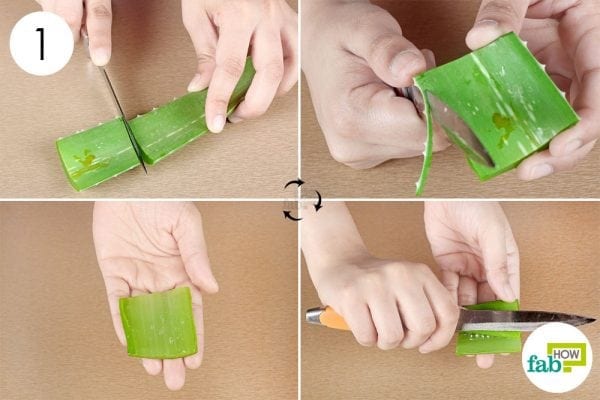 1

fab HOW