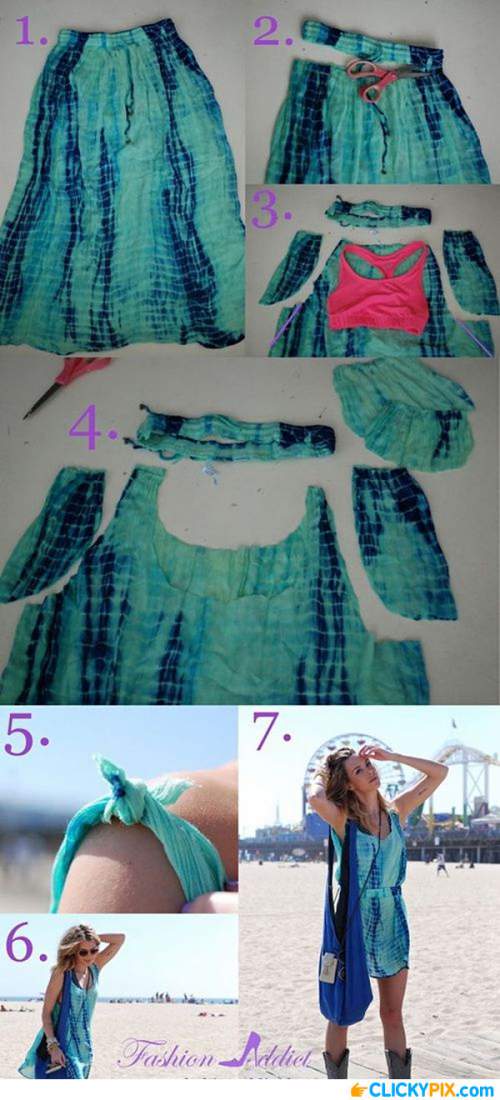 1.

2.

3.

4.

5.

7.

6.

Fashion Addict

CLICKYPIX.com