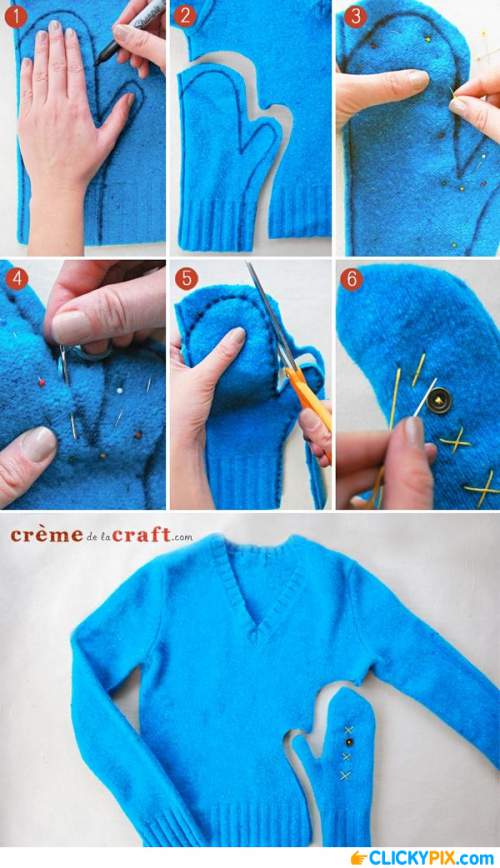 1

2

3

4

5

6

crème de la craft.com

CLICKYPIX.com