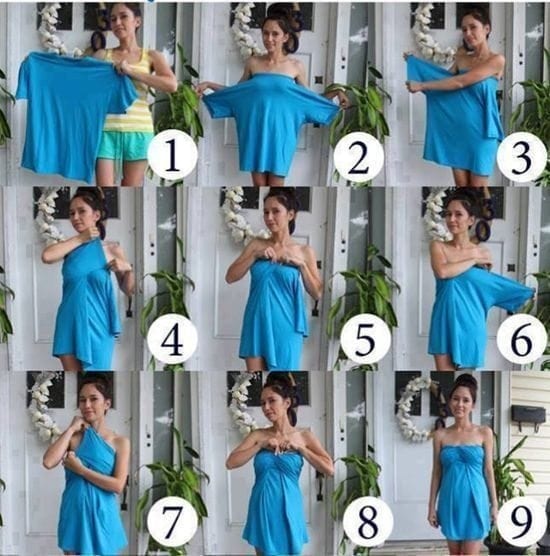 1
2
3
4
5
6
7
8
9