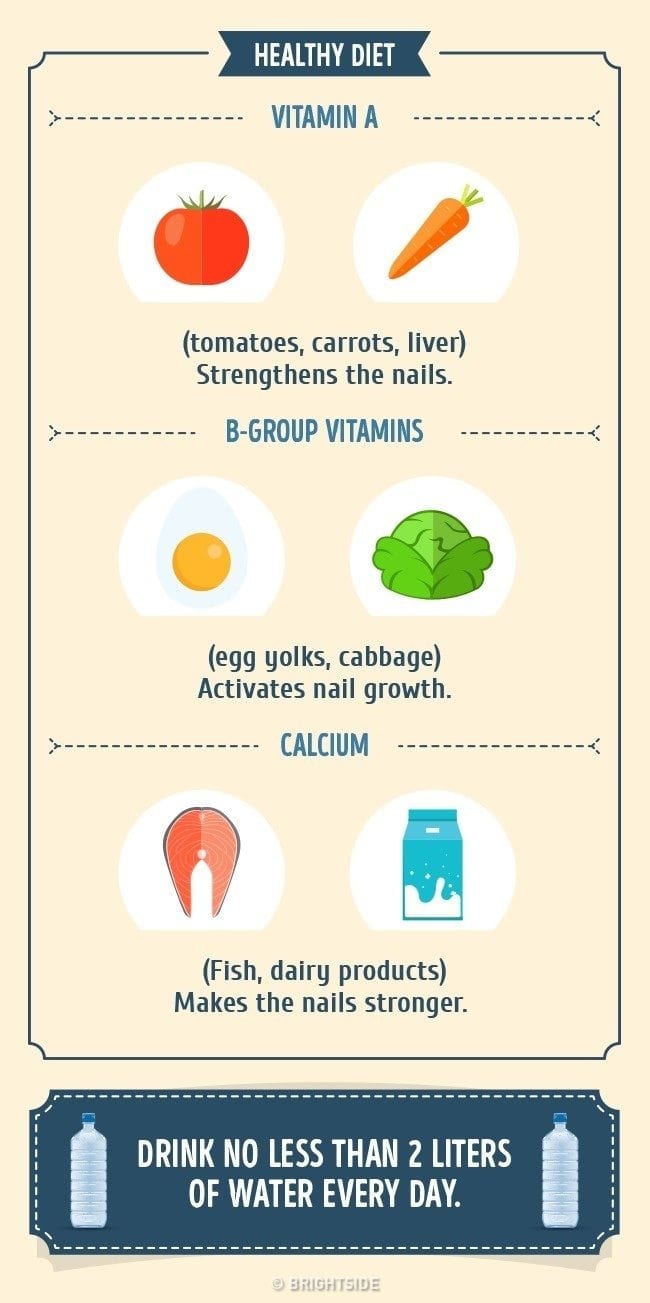 HEALTHY DIET

VITAMIN A

(tomatoes, carrots, liver)
Strengthens the nails.

B-GROUP VITAMINS

(egg yolks, cabbage)
Activates nail growth.

CALCIUM

(Fish, dairy products)
Makes the nails stronger.

DRINK NO LESS THAN 2 LITERS OF WATER EVERY DAY.

© BRIGHTSIDE