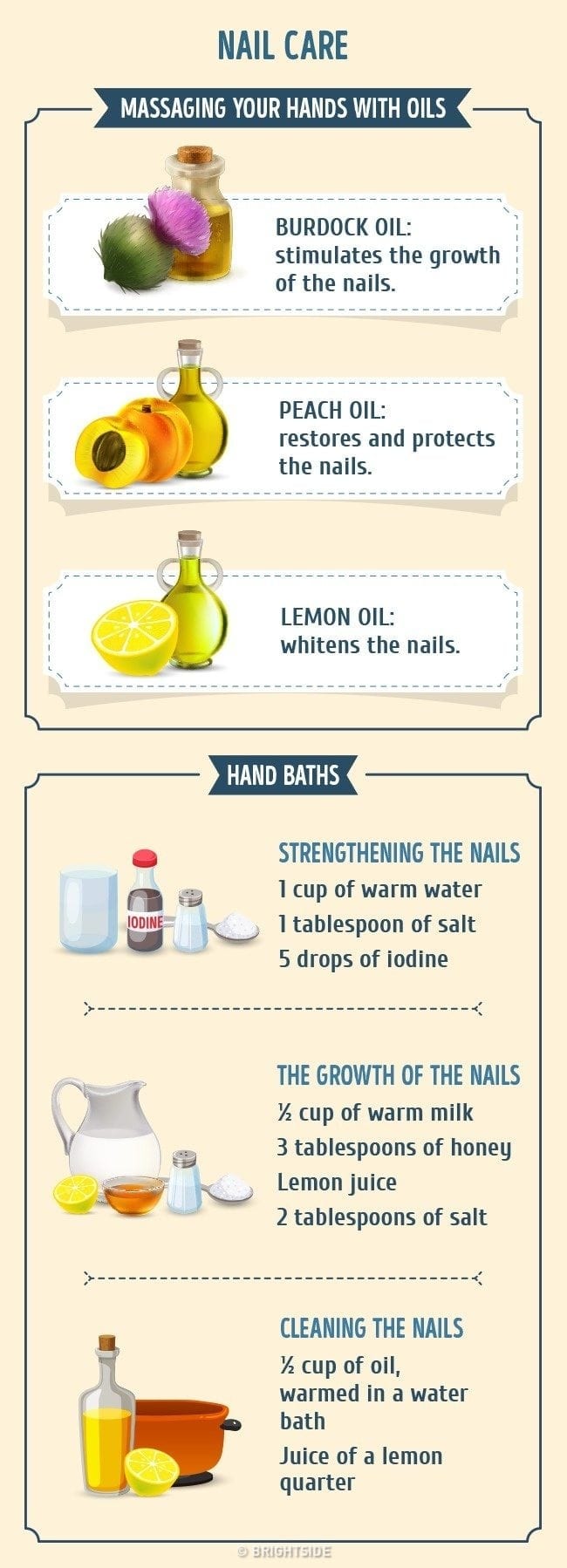 NAIL CARE

MASSAGING YOUR HANDS WITH OILS

BURDOCK OIL: stimulates the growth of the nails.

PEACH OIL: restores and protects the nails.

LEMON OIL: whitens the nails.

HAND BATHS

IODINE

STRENGTHENING THE NAILS
1 cup of warm water
1 tablespoon of salt
5 drops of iodine

THE GROWTH OF THE NAILS
½ cup of warm milk
3 tablespoons of honey
Lemon juice
2 tablespoons of salt

CLEANING THE NAILS
½ cup of oil, warmed in a water bath
Juice of a lemon quarter

© BRIGHTSIDE