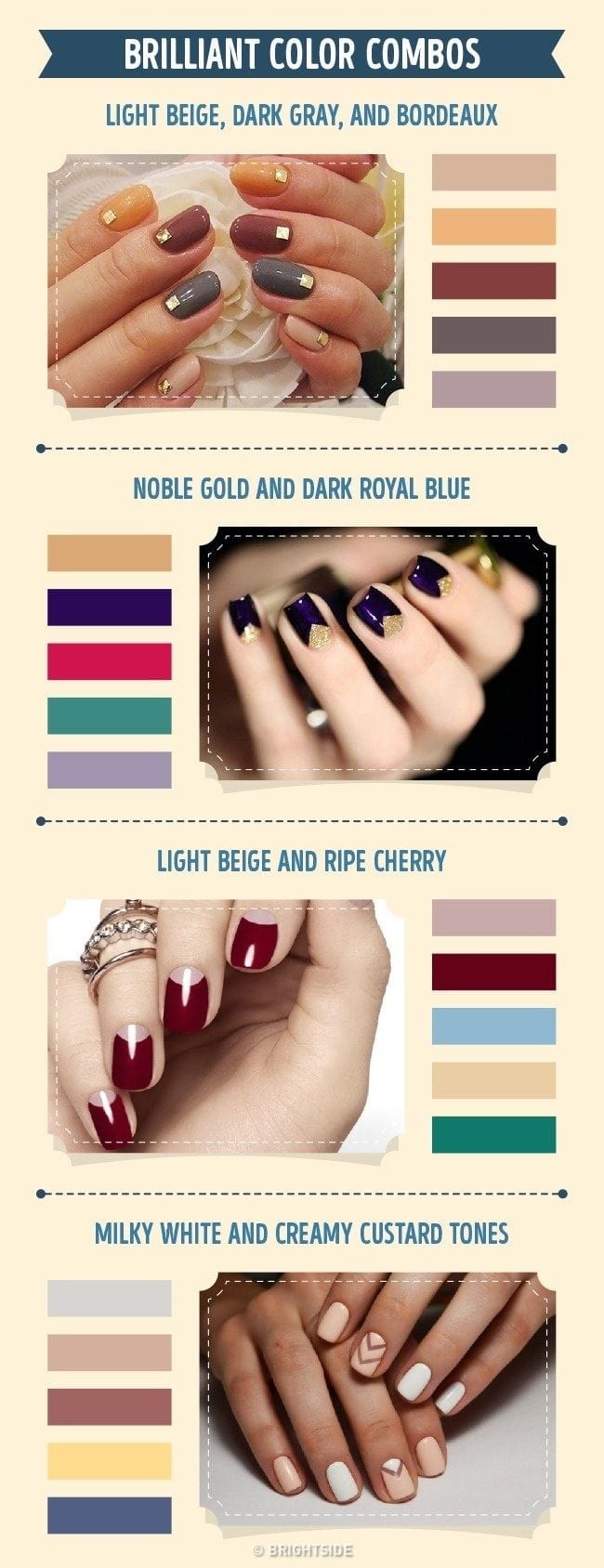 BRILLIANT COLOR COMBOS

LIGHT BEIGE, DARK GRAY, AND BORDEAUX

NOBLE GOLD AND DARK ROYAL BLUE

LIGHT BEIGE AND RIPE CHERRY

MILKY WHITE AND CREAMY CUSTARD TONES

© BRIGHTSIDE