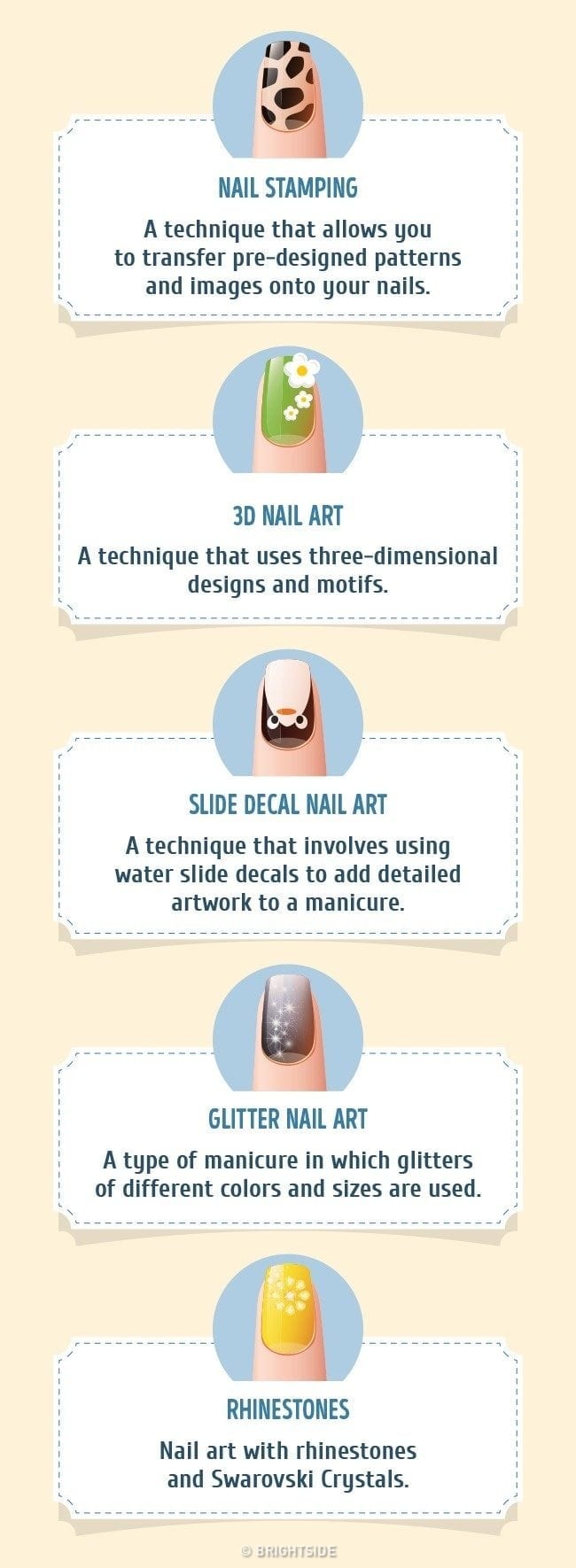 NAIL STAMPING

A technique that allows you to transfer pre-designed patterns and images onto your nails.

3D NAIL ART

A technique that uses three-dimensional designs and motifs.

SLIDE DECAL NAIL ART

A technique that involves using water slide decals to add detailed artwork to a manicure.

GLITTER NAIL ART

A type of manicure in which glitters of different colors and sizes are used.

RHINESTONES

Nail art with rhinestones and Swarovski Crystals.

© BRIGHTSIDE