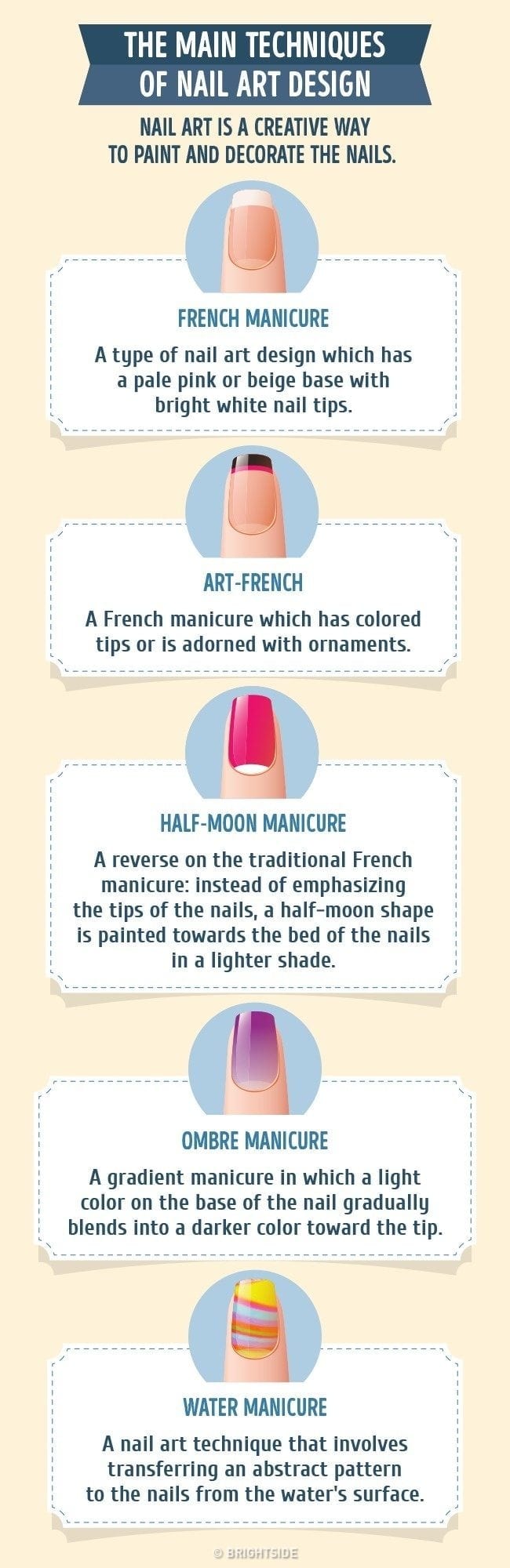 THE MAIN TECHNIQUES OF NAIL ART DESIGN

NAIL ART IS A CREATIVE WAY TO PAINT AND DECORATE THE NAILS.

FRENCH MANICURE

A type of nail art design which has a pale pink or beige base with bright white nail tips.

ART-FRENCH

A French manicure which has colored tips or is adorned with ornaments.

HALF-MOON MANICURE

A reverse on the traditional French manicure: instead of emphasizing the tips of the nails, a half-moon shape is painted towards the bed of the nails in a lighter shade.

OMBRE MANICURE

A gradient manicure in which a light color on the base of the nail gradually blends into a darker color toward the tip.

WATER MANICURE

A nail art technique that involves transferring an abstract pattern to the nails from the water's surface.

© BRIGHTSIDE