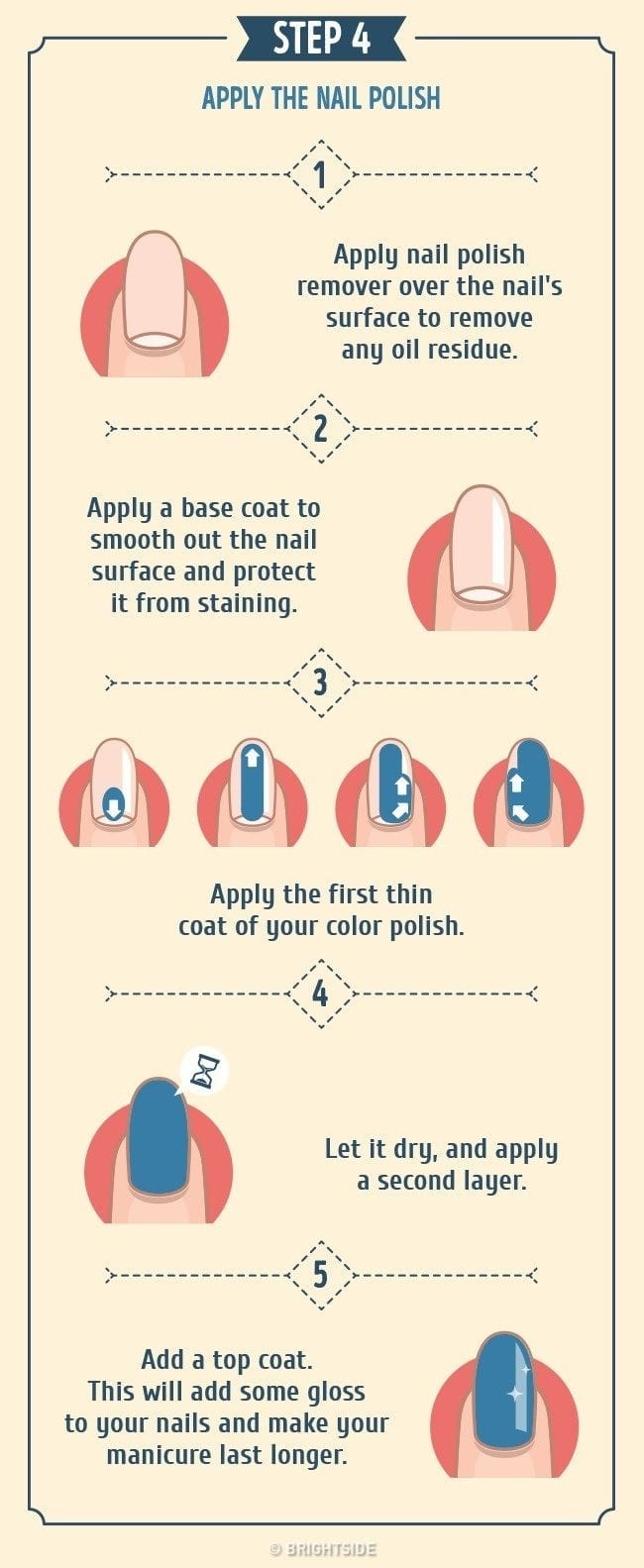 STEP 4

APPLY THE NAIL POLISH

1

Apply nail polish remover over the nail's surface to remove any oil residue.

2

Apply a base coat to smooth out the nail surface and protect it from staining.

3

Apply the first thin coat of your color polish.

4

Let it dry, and apply a second layer.

5

Add a top coat. This will add some gloss to your nails and make your manicure last longer.

© BRIGHTSIDE