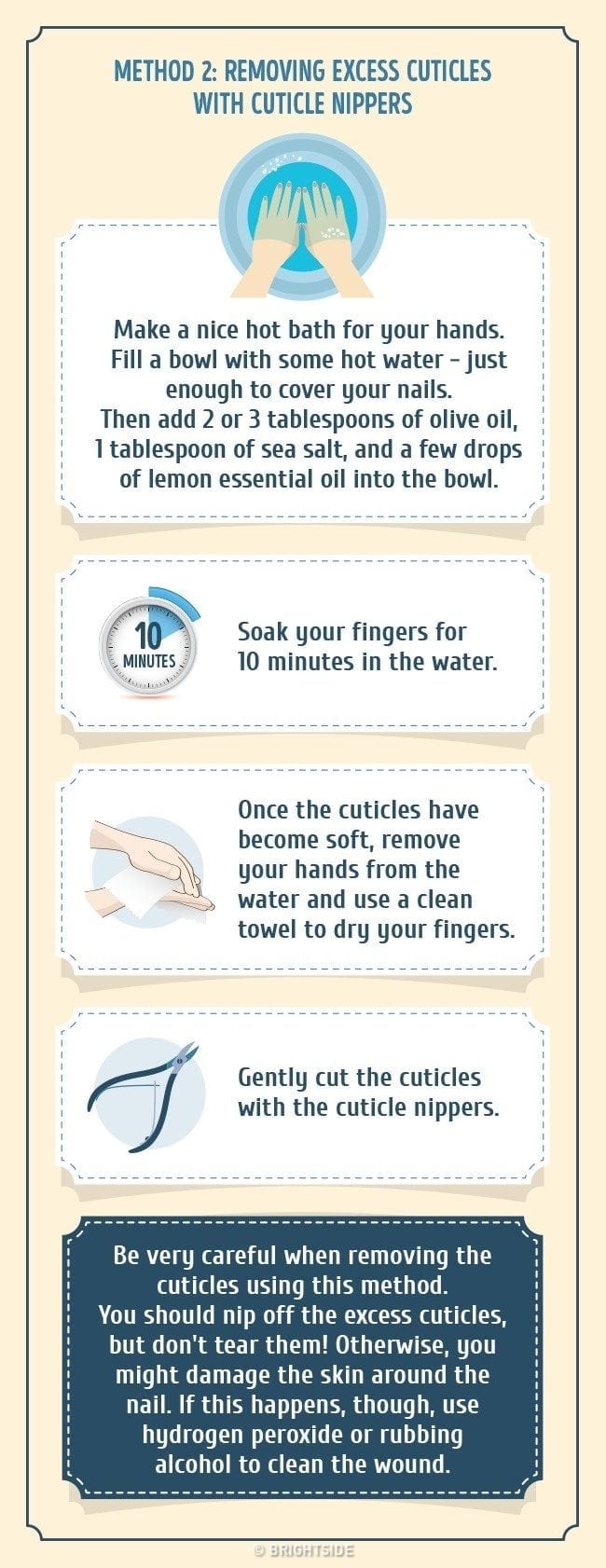 METHOD 2: REMOVING EXCESS CUTICLES WITH CUTICLE NIPPERS

Make a nice hot bath for your hands. Fill a bowl with some hot water – just enough to cover your nails. Then add 2 or 3 tablespoons of olive oil, 1 tablespoon of sea salt, and a few drops of lemon essential oil into the bowl.

10 MINUTES

Soak your fingers for 10 minutes in the water.

Once the cuticles have become soft, remove your hands from the water and use a clean towel to dry your fingers.

Gently cut the cuticles with the cuticle nippers.

Be very careful when removing the cuticles using this method. You should nip off the excess cuticles, but don't tear them! Otherwise, you might damage the skin around the nail. If this happens, though, use hydrogen peroxide or rubbing alcohol to clean the wound.

© BRIGHTSIDE