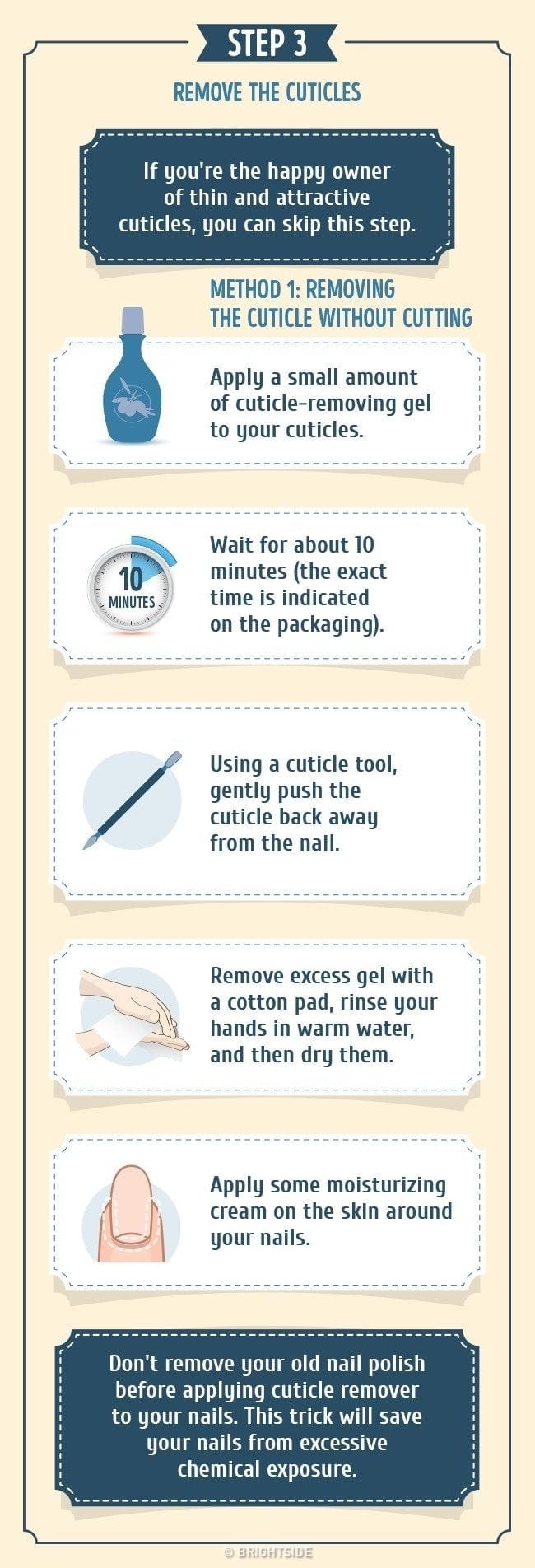 STEP 3

REMOVE THE CUTICLES

If you're the happy owner of thin and attractive cuticles, you can skip this step.

METHOD 1: REMOVING THE CUTICLE WITHOUT CUTTING

Apply a small amount of cuticle-removing gel to your cuticles.

10 MINUTES

Wait for about 10 minutes (the exact time is indicated on the packaging).

Using a cuticle tool, gently push the cuticle back away from the nail.

Remove excess gel with a cotton pad, rinse your hands in warm water, and then dry them.

Apply some moisturizing cream on the skin around your nails.

Don't remove your old nail polish before applying cuticle remover to your nails. This trick will save your nails from excessive chemical exposure.

© BRIGHTSIDE