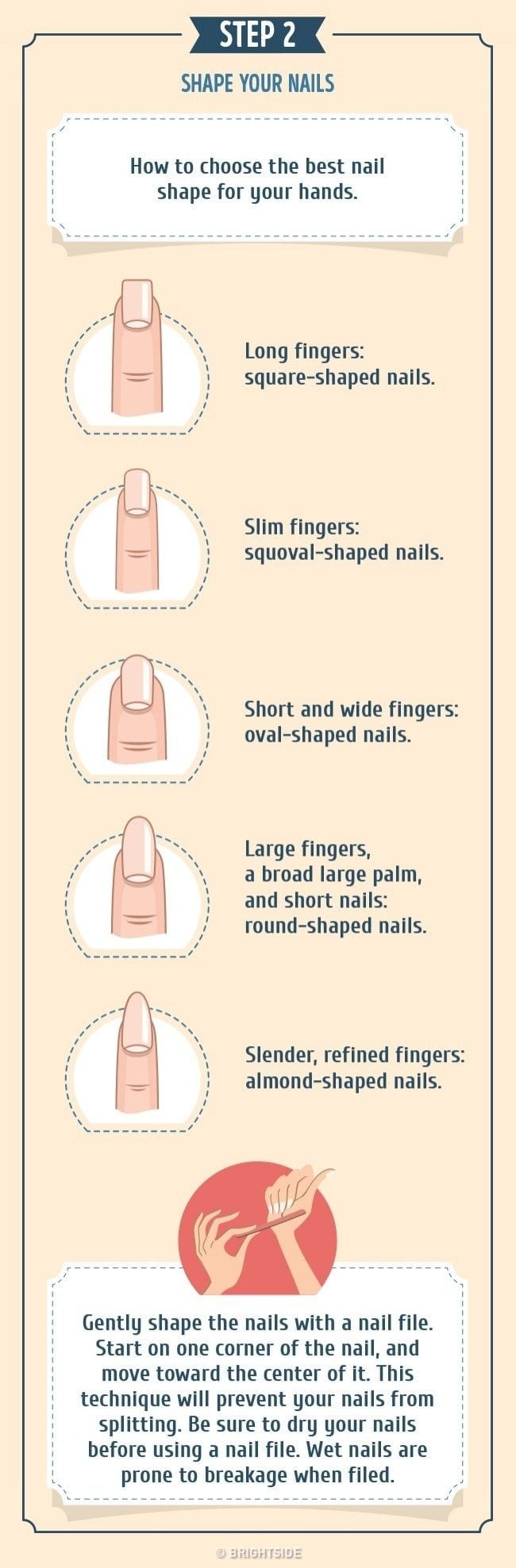 STEP 2

SHAPE YOUR NAILS

How to choose the best nail shape for your hands.

Long fingers: square-shaped nails.

Slim fingers: squoval-shaped nails.

Short and wide fingers: oval-shaped nails.

Large fingers, a broad large palm, and short nails: round-shaped nails.

Slender, refined fingers: almond-shaped nails.

Gently shape the nails with a nail file. Start on one corner of the nail, and move toward the center of it. This technique will prevent your nails from splitting. Be sure to dry your nails before using a nail file. Wet nails are prone to breakage when filed.

© BRIGHTSIDE