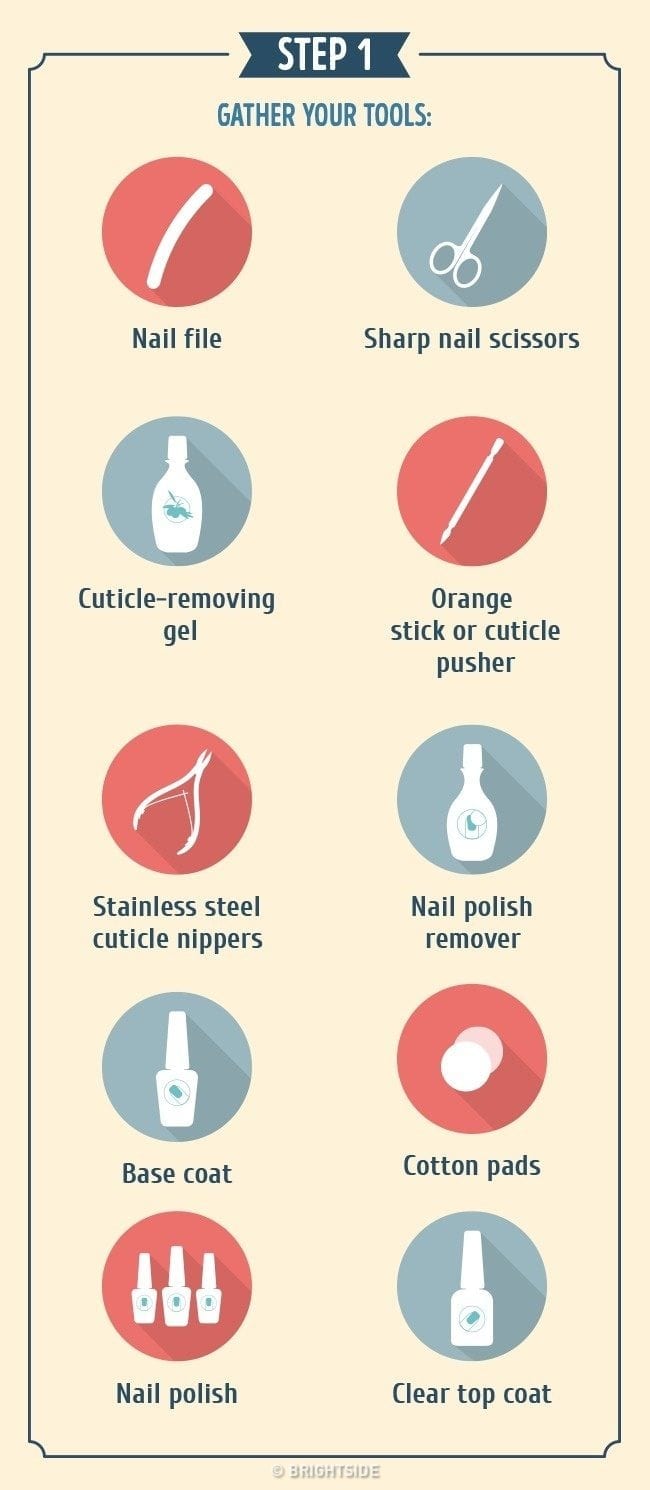 STEP 1

GATHER YOUR TOOLS:

Nail file

Sharp nail scissors

Cuticle-removing gel

Orange stick or cuticle pusher

Stainless steel cuticle nippers

Nail polish remover

Base coat

Cotton pads

Nail polish

Clear top coat

© BRIGHTSIDE